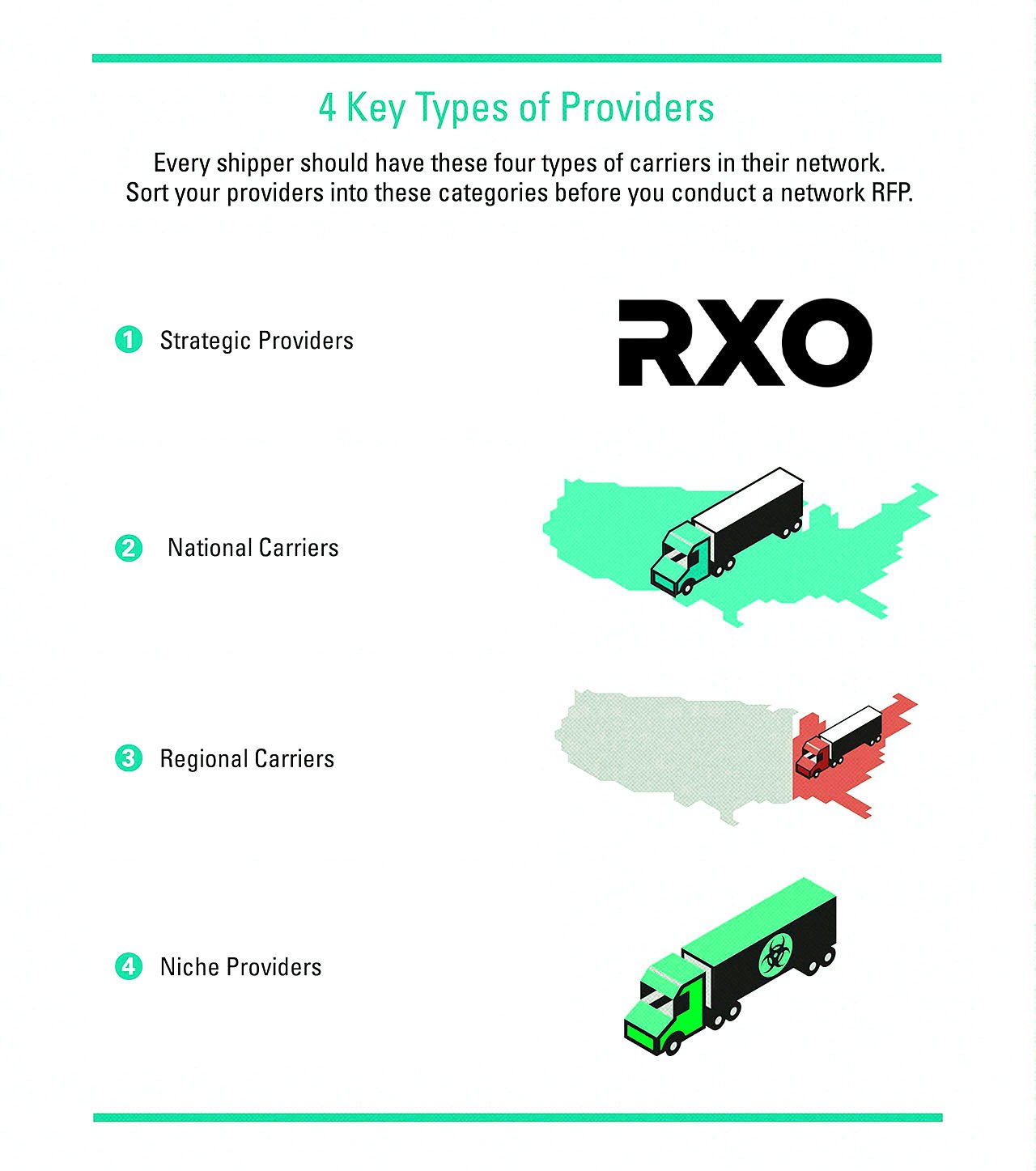 4 Key Types of Providers

Every shipper should have these four types of carriers in their network. Sort your providers into these categories before you conduct a network RFP.

1 Strategic Providers

RXO

2 National Carriers

3 Regional Carriers

4 Niche Providers