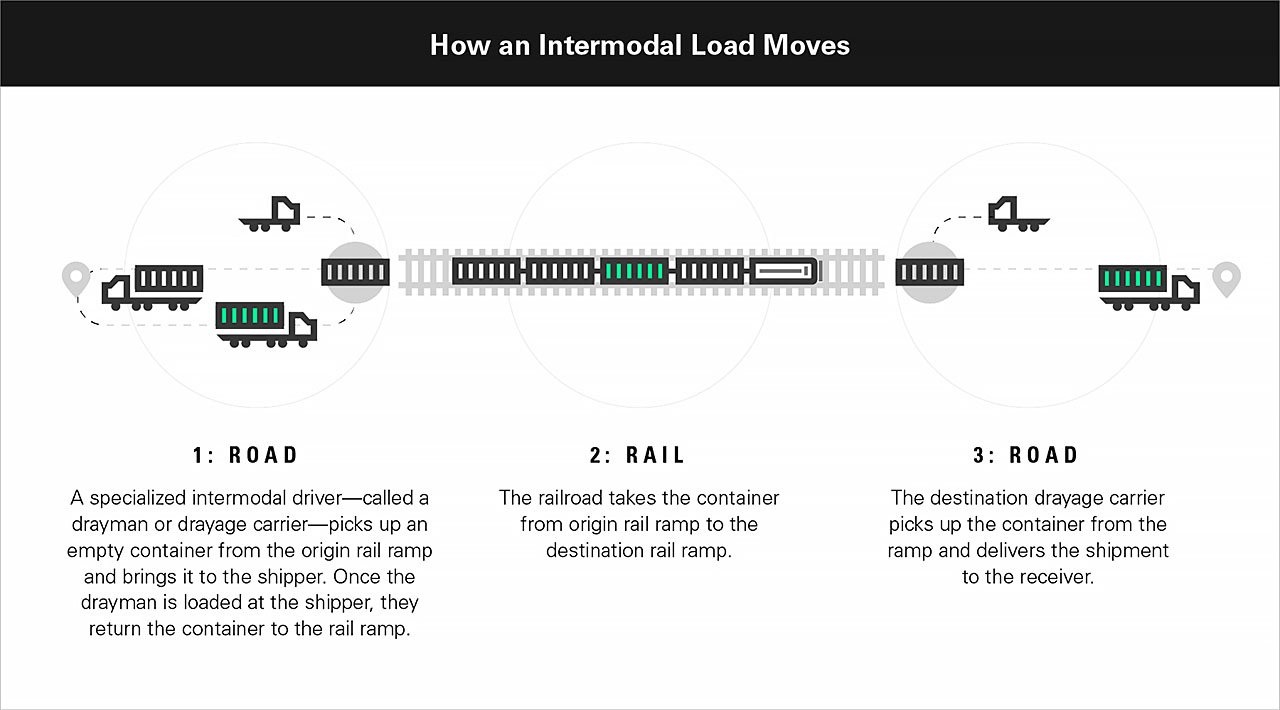 How an Intermodal Load Moves

1: ROAD

A specialized intermodal driver—called a drayman or drayage carrier—picks up an empty container from the origin rail ramp and brings it to the shipper. Once the drayman is loaded at the shipper, they return the container to the rail ramp.

2: RAIL

The railroad takes the container from origin rail ramp to the destination rail ramp.

3: ROAD

The destination drayage carrier picks up the container from the ramp and delivers the shipment to the receiver.